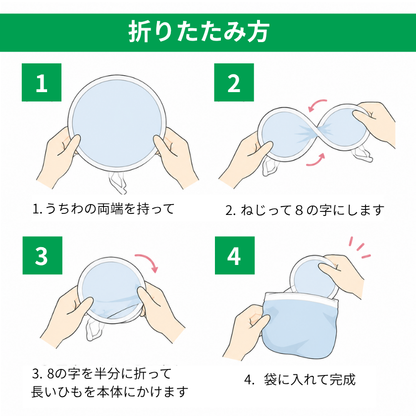 折りたたみ方

1

1. うちわの両端を持って

2

2. ねじって８の字にします

3

3. 8の字を半分に折って
長いひもを本体にかけます

4

4. 袋に入れて完成